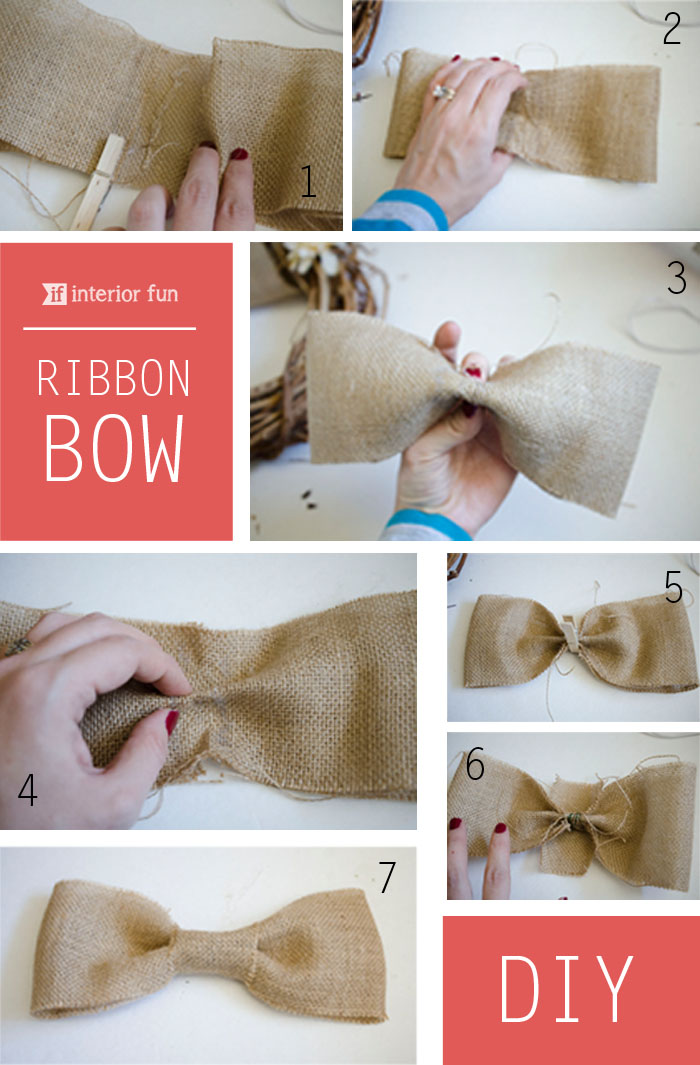 1

2

if interior fun

RIBBON BOW

3

4

5

6

7

DIY